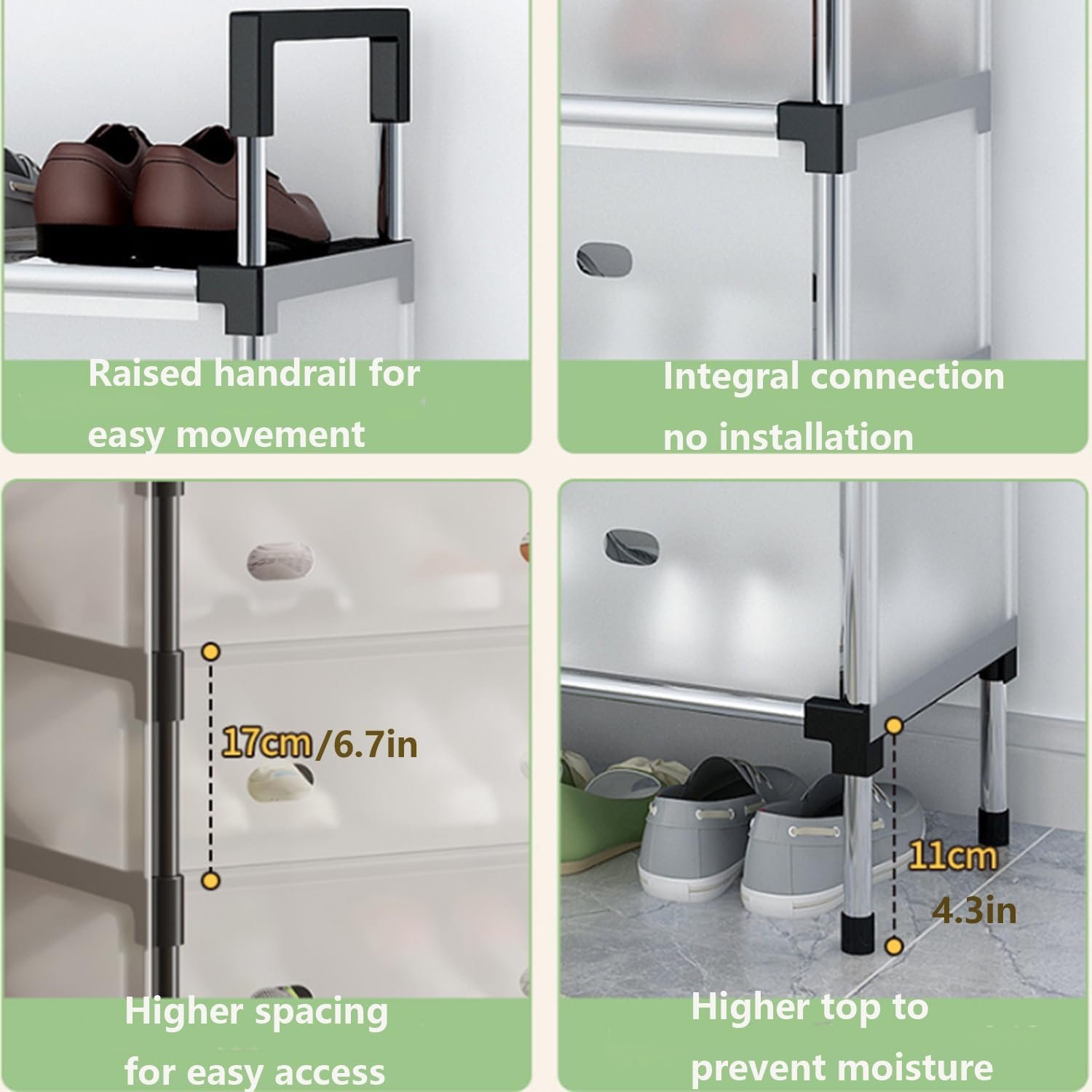 Raised handrail for easy movement

Integral connection no installation

17cm/6.7in

Higher spacing for easy access

11cm
4.3in

Higher top to prevent moisture